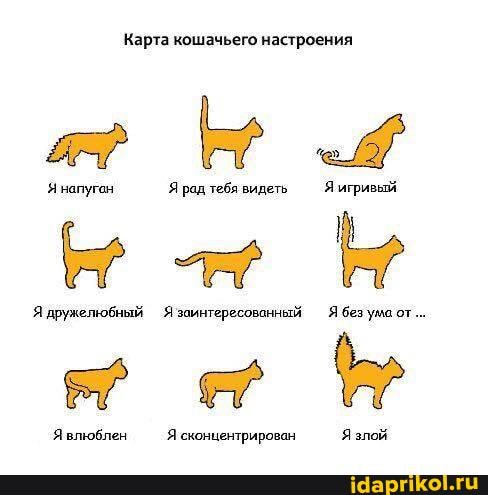 Карта кошачьего настроения

Я напуган

Я рад тебя видеть

Я игривый

Я дружелюбный

Я заинтересованный

Я без ума от ...

Я влюблен

Я сконцентрирован

Я злой

idaprikol.ru