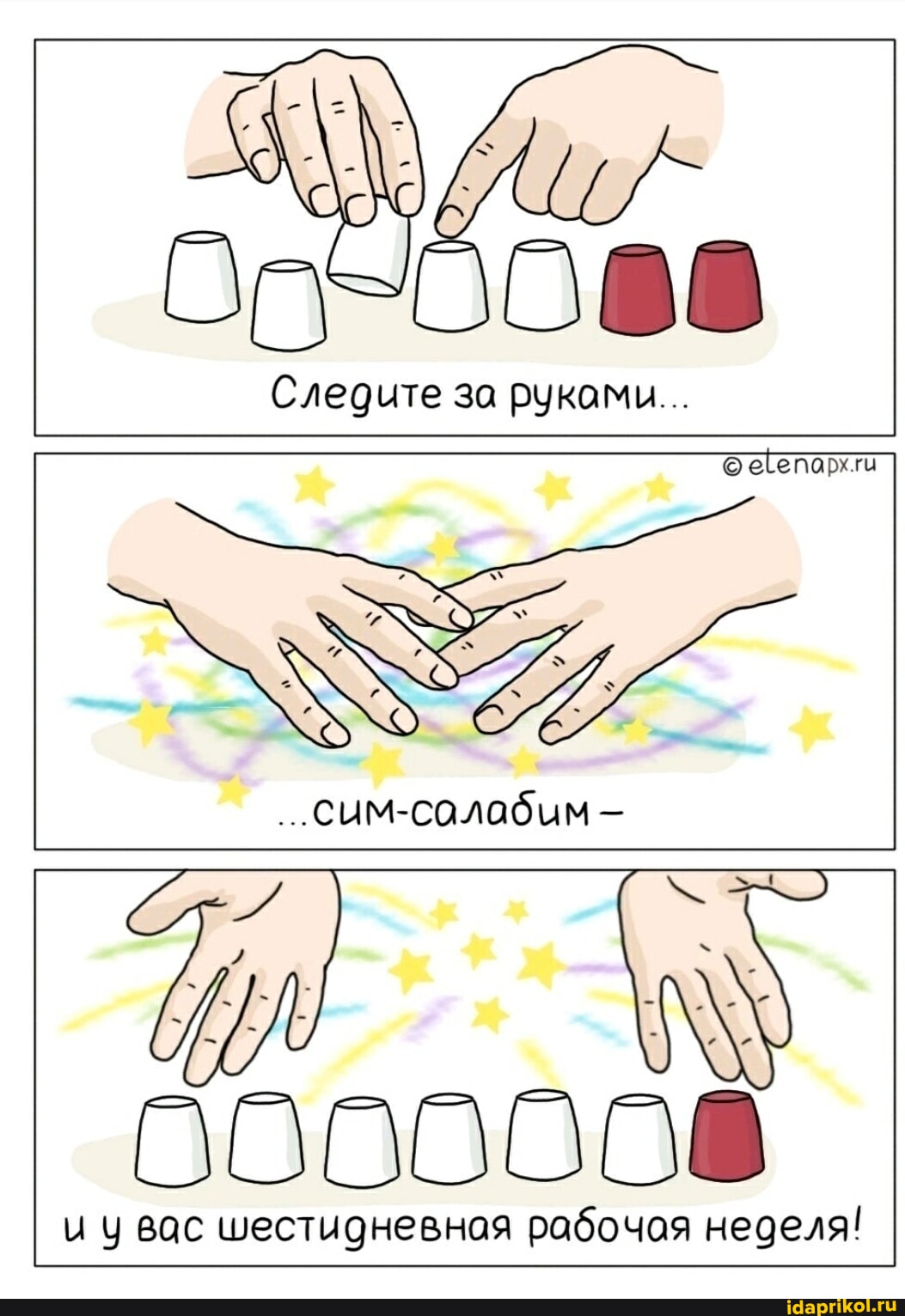 Следите за руками...

© elenapx.ru

...сим-салабим –

и у вас шестидневная рабочая неделя!

idaprikol.ru